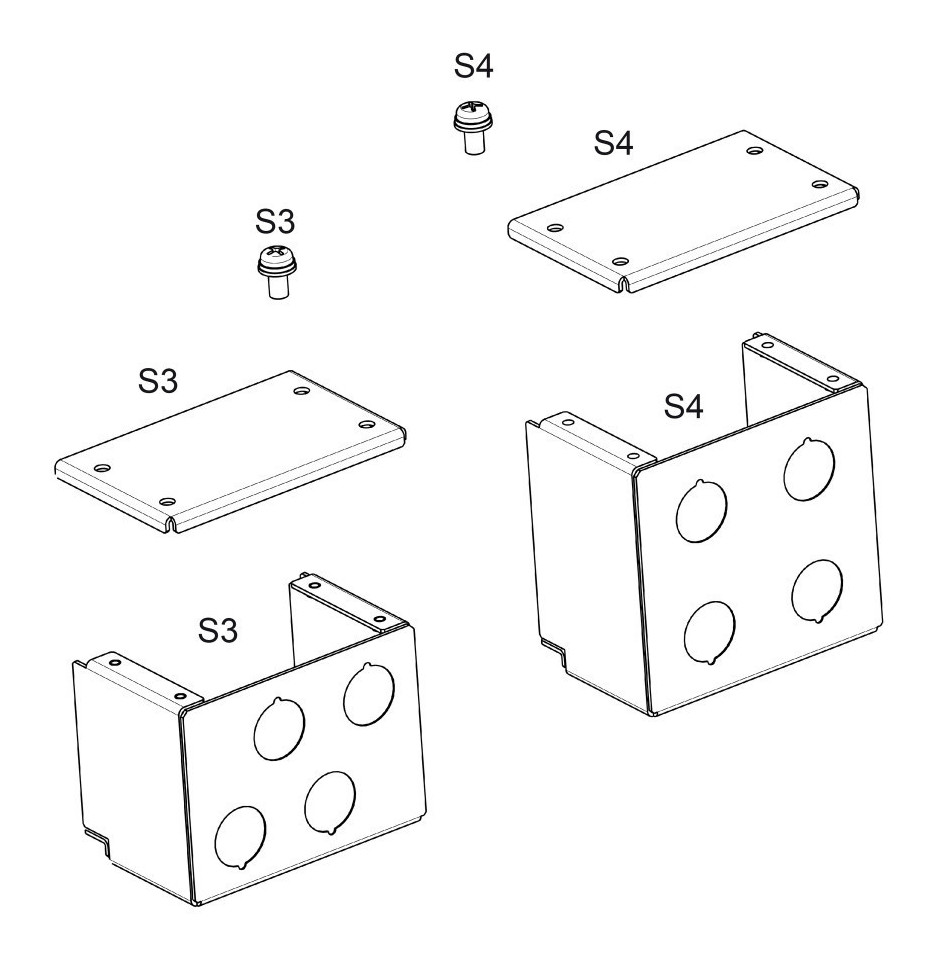 S4
S4
S3
S3
S4
S3