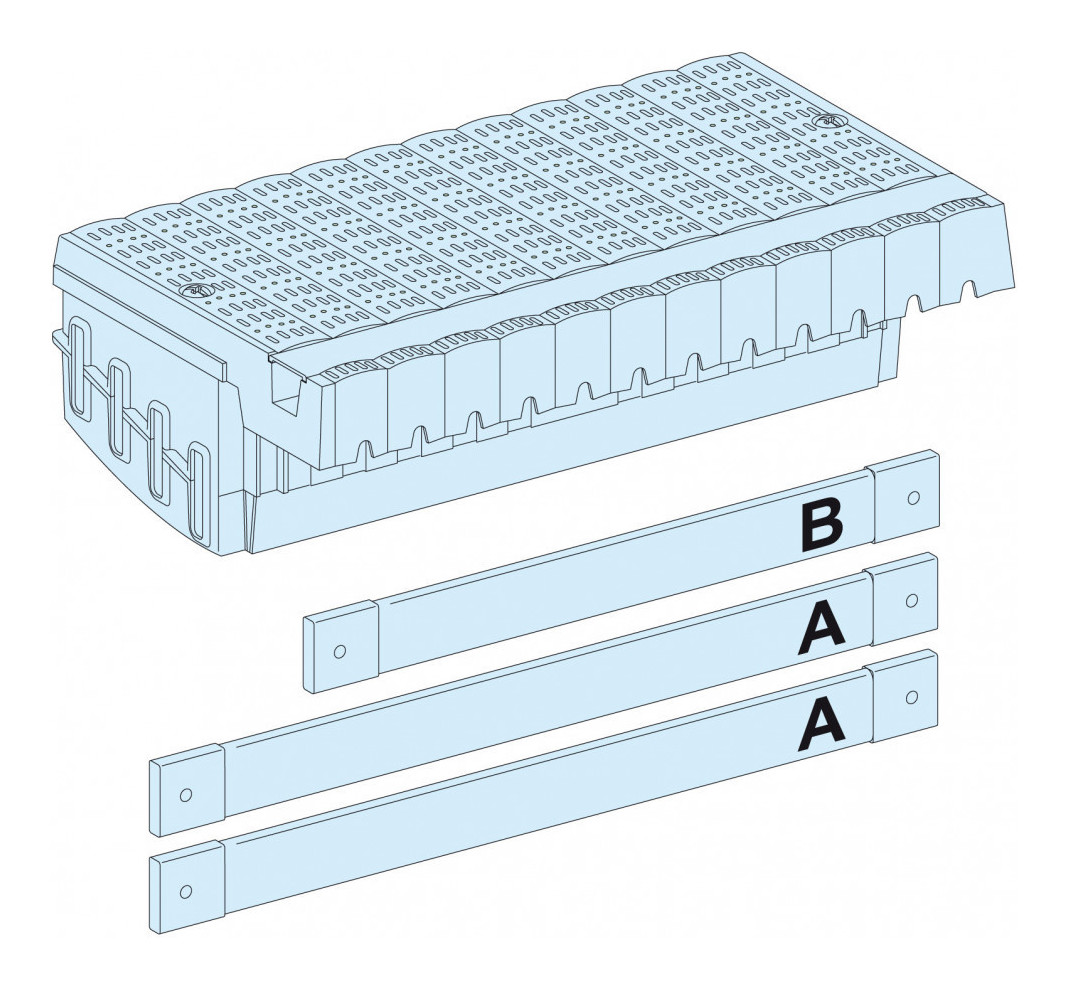 B
A
A